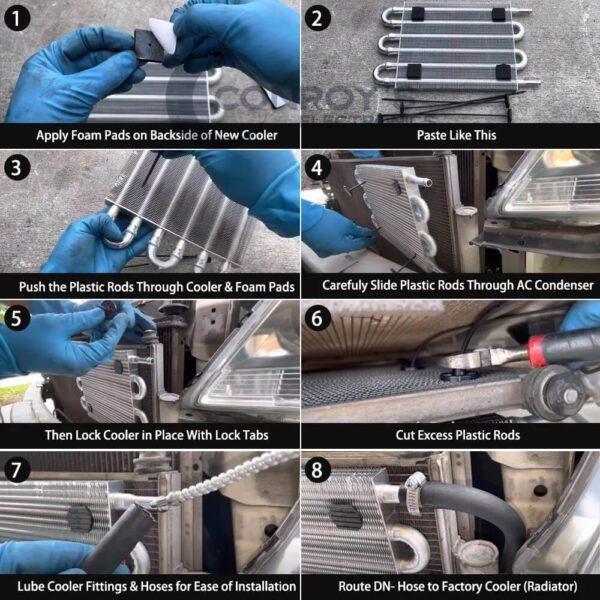 1
Apply Foam Pads on Backside of New Cooler

2
Paste Like This

3
Push the Plastic Rods Through Cooler & Foam Pads

4
Carefully Slide Plastic Rods Through AC Condenser

5
Then Lock Cooler in Place With Lock Tabs

6
Cut Excess Plastic Rods

7
Lube Cooler Fittings & Hoses for Ease of Installation

8
Route DN- Hose to Factory Cooler (Radiator)